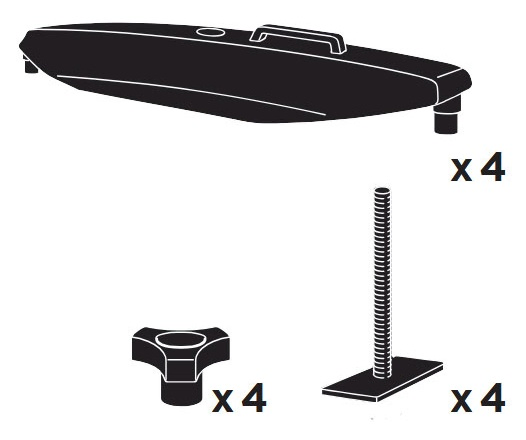 x 4

x 4

x 4